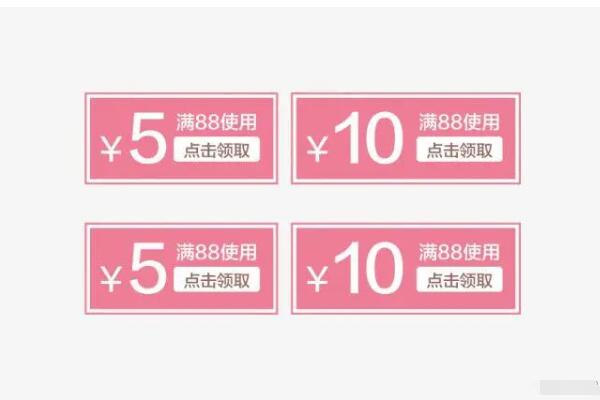 ¥5 满88使用 点击领取

¥10 满88使用 点击领取

¥5 满88使用 点击领取

¥10 满88使用 点击领取